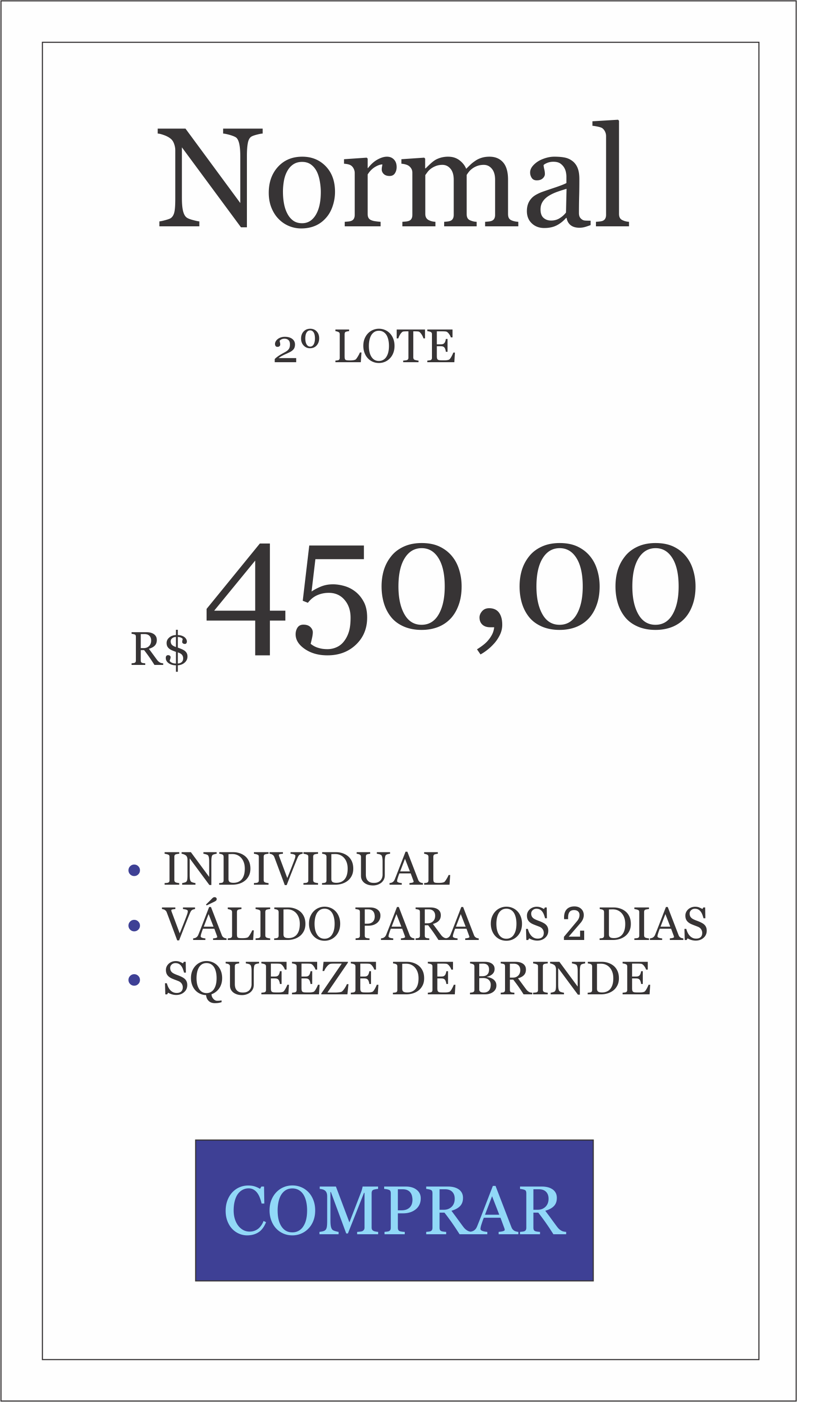 Normal

2º LOTE

R$ 450,00

• INDIVIDUAL
• VÁLIDO PARA OS 2 DIAS
• SQUEEZE DE BRINDE

COMPRAR